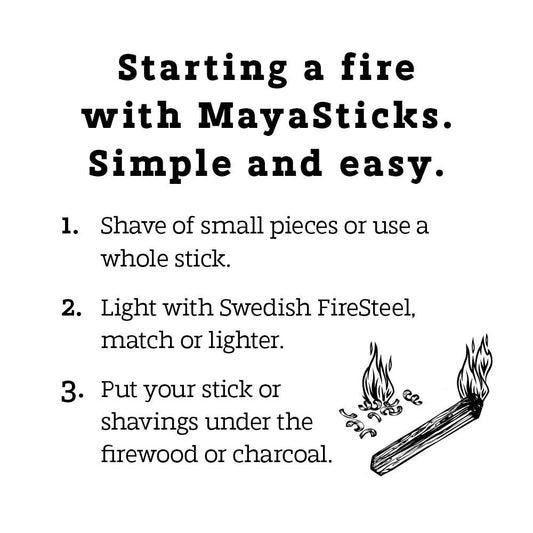 Starting a fire with MayaSticks. Simple and easy.

1. Shave of small pieces or use a whole stick.

2. Light with Swedish FireSteel, match or lighter.

3. Put your stick or shavings under the firewood or charcoal.